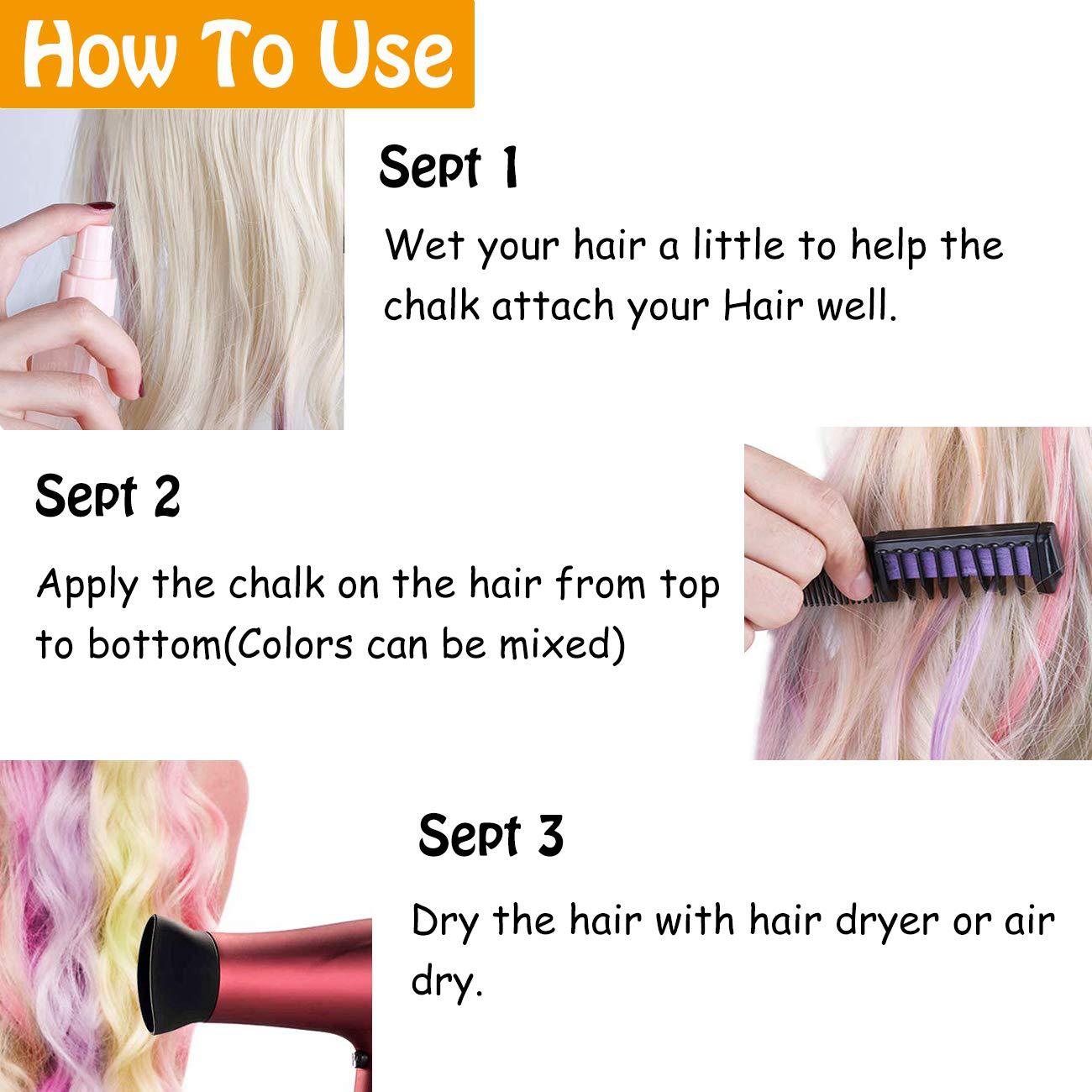 How To Use

Sept 1

Wet your hair a little to help the chalk attach your Hair well.

Sept 2

Apply the chalk on the hair from top to bottom(Colors can be mixed)

Sept 3

Dry the hair with hair dryer or air dry.